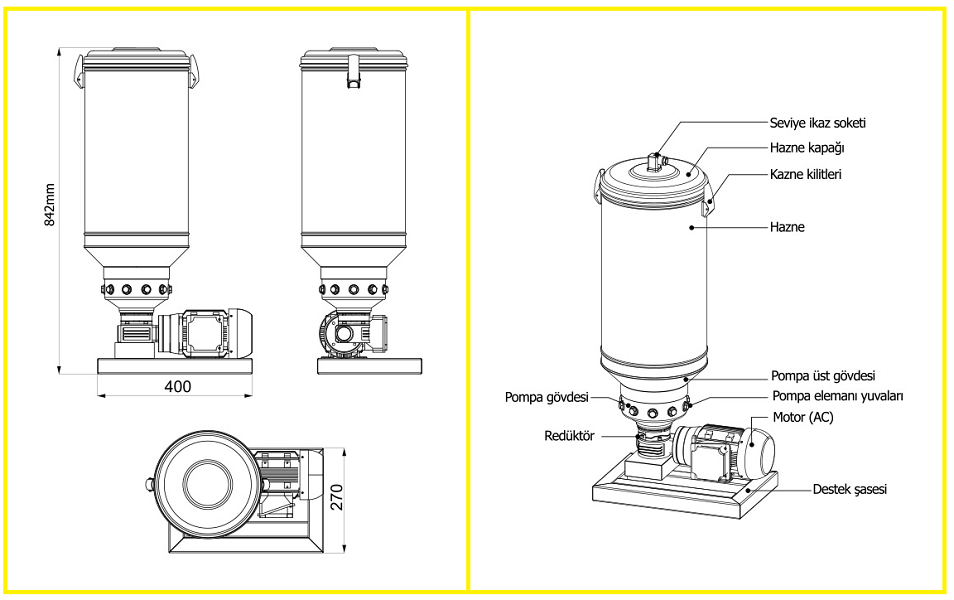 842mm

400

270

Seviye ikaz soketi
Hazne kapağı
Kazne kilitleri
Hazne
Pompa üst gövdesi
Pompa gövdesi
Pompa elemanı yuvaları
Motor (AC)
Redüktör
Destek şasesi